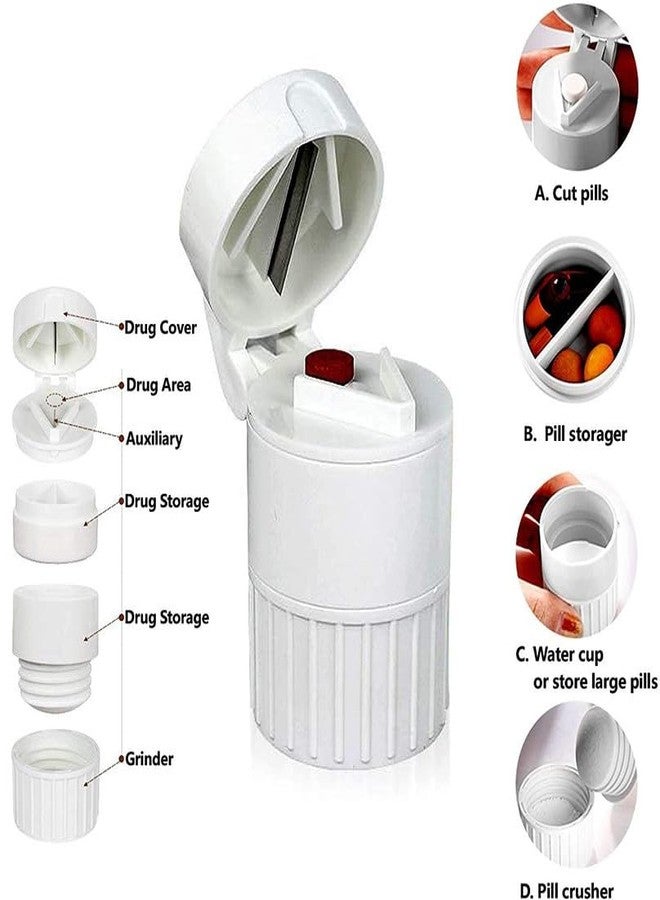 Drug Cover
Drug Area
Auxiliary
Drug Storage
Drug Storage
Grinder

A. Cut pills

B. Pill storager

C. Water cup or store large pills

D. Pill crusher